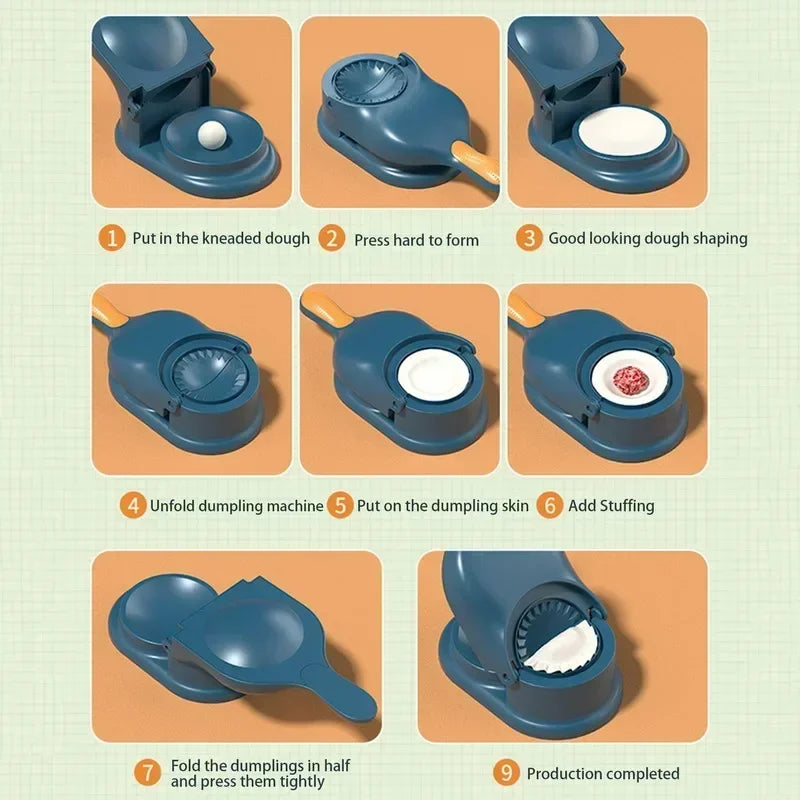 1 Put in the kneaded dough
2 Press hard to form
3 Good looking dough shaping

4 Unfold dumpling machine
5 Put on the dumpling skin
6 Add Stuffing

7 Fold the dumplings in half and press them tightly
9 Production completed